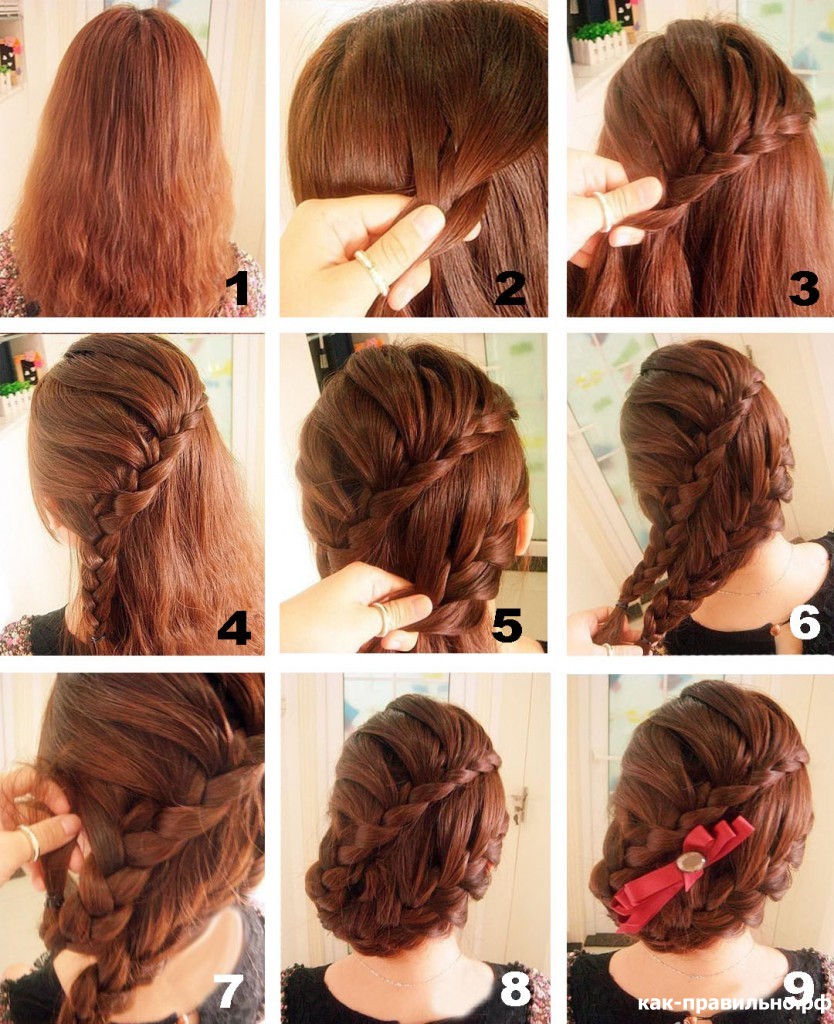 1
2
3
4
5
6
7
8
9
как-правильно.рф